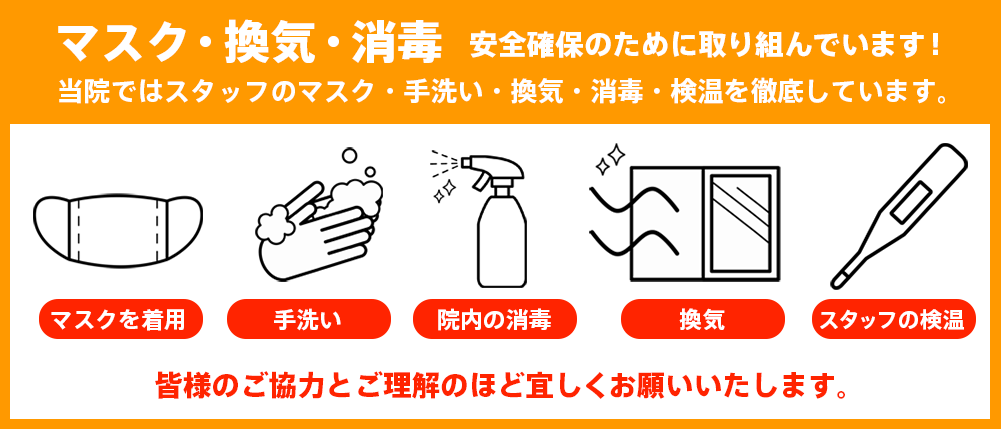 マスク・換気・消毒 安全確保のために取り組んでいます！

当院ではスタッフのマスク・手洗い・換気・消毒・検温を徹底しています。

マスクを着用

手洗い

院内の消毒

換気

スタッフの検温

皆様のご協力とご理解のほど宜しくお願いいたします。